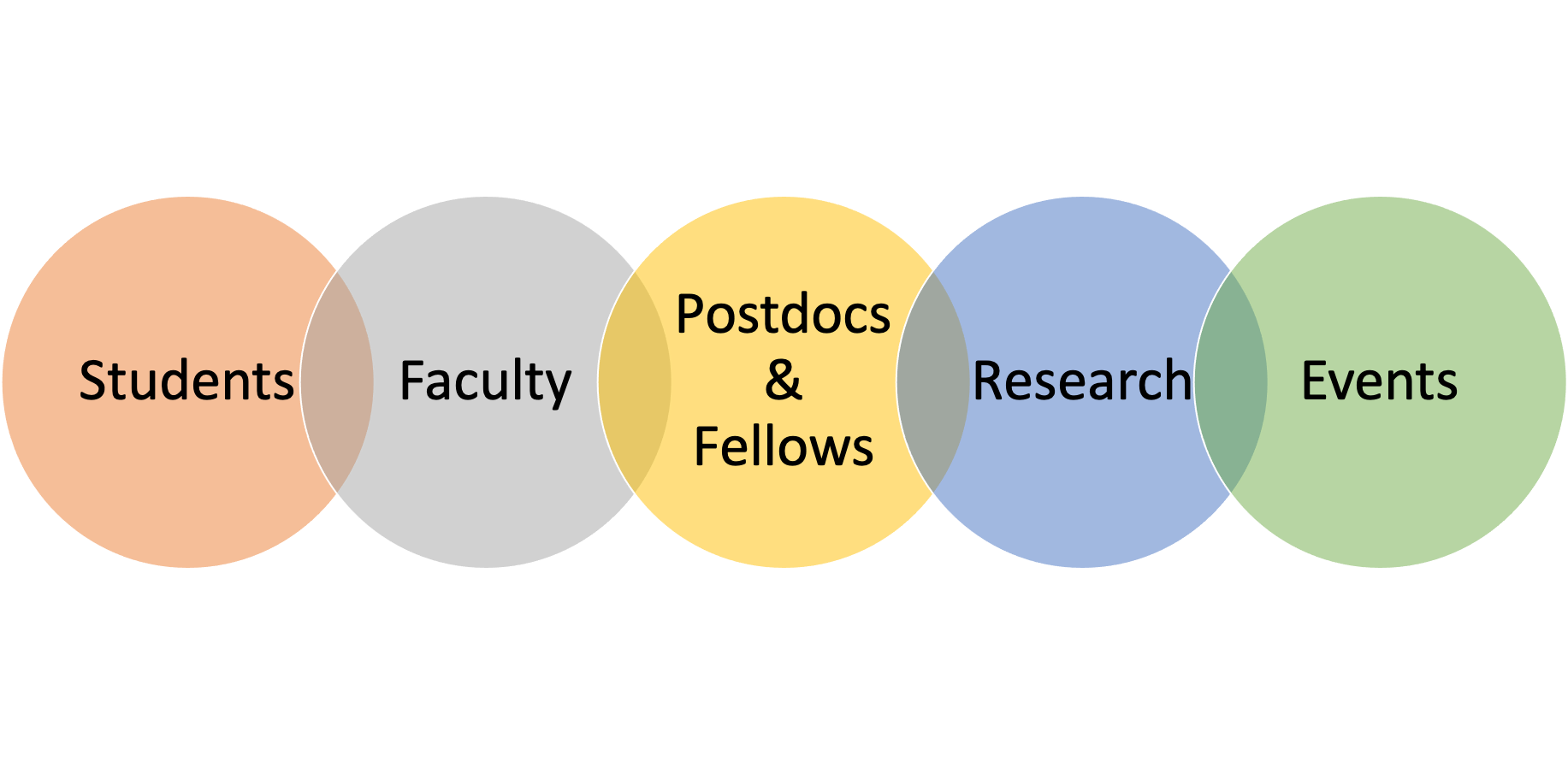 Students

Faculty

Postdocs & Fellows

Research

Events